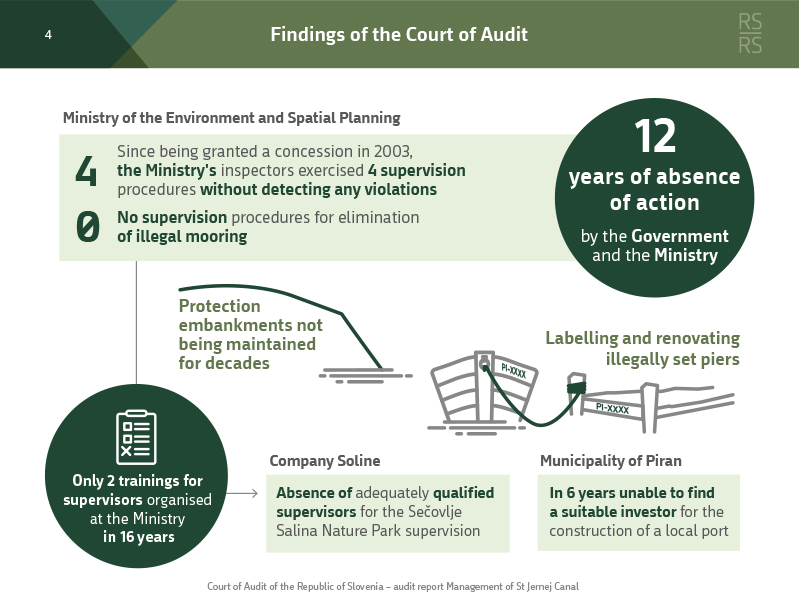 4

Findings of the Court of Audit

RS
RS

Ministry of the Environment and Spatial Planning

4 Since being granted a concession in 2003, the Ministry's inspectors exercised 4 supervision procedures without detecting any violations

0 No supervision procedures for elimination of illegal mooring

12
years of absence of action
by the Government and the Ministry

Protection embankments not being maintained for decades

Labelling and renovating illegally set piers

PI-XXXX

PI-XXXX

Only 2 trainings for supervisors organised at the Ministry in 16 years

Company Soline

Absence of adequately qualified supervisors for the Sečovlje Salina Nature Park supervision

Municipality of Piran

In 6 years unable to find a suitable investor for the construction of a local port

Court of Audit of the Republic of Slovenia – audit report Management of St Jernej Canal