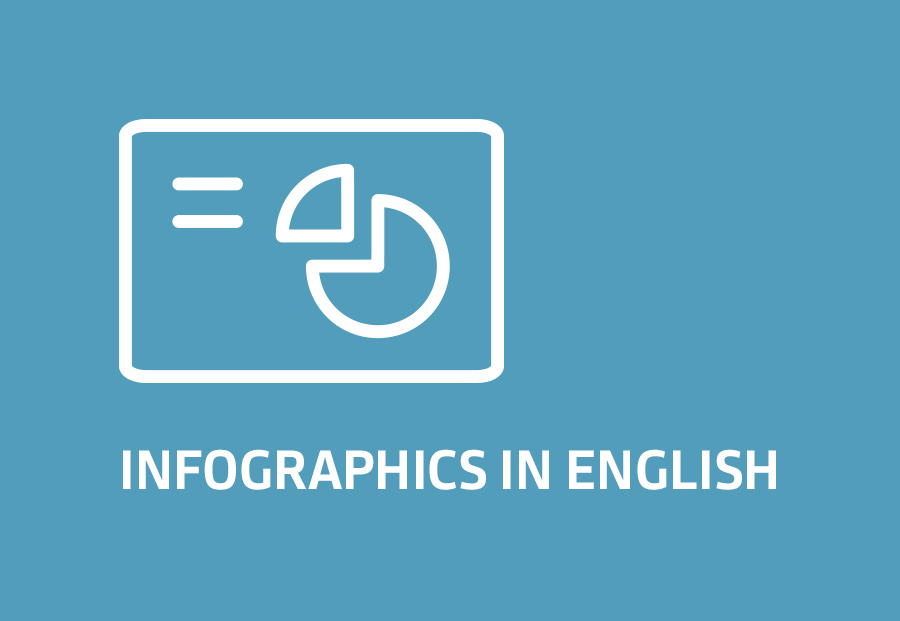 INFOGRAPHICS IN ENGLISH